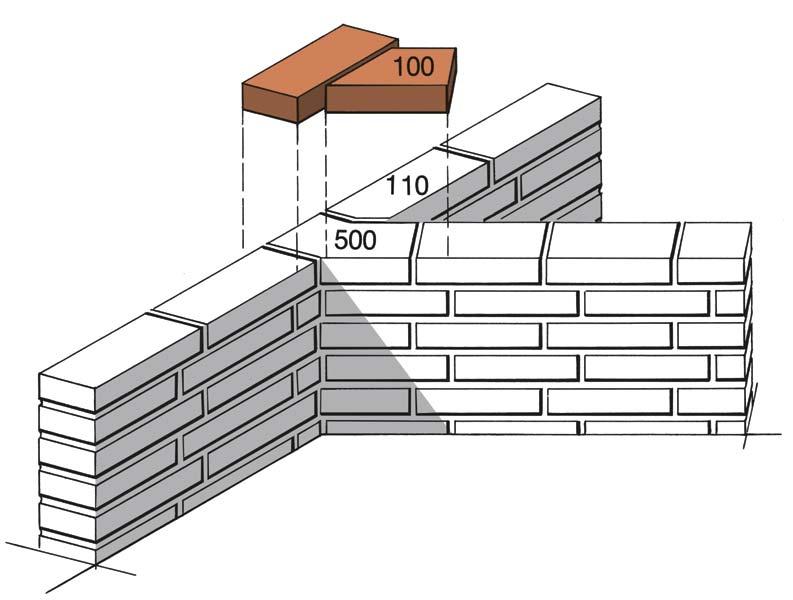 100
110
500