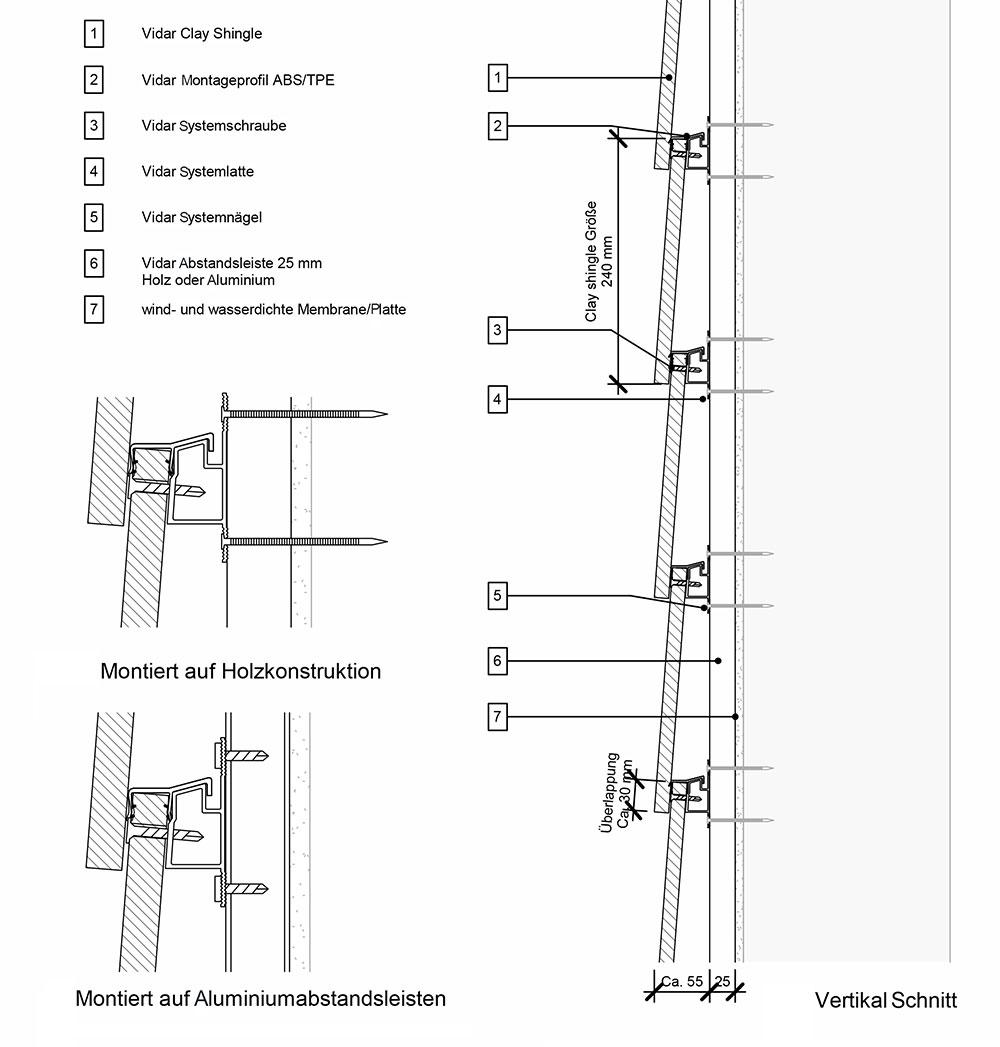 1 Vidar Clay Shingle

2 Vidar Montageprofil ABS/TPE

3 Vidar Systemschraube

4 Vidar Systemlatte

5 Vidar Systemnägel

6 Vidar Abstandsleiste 25 mm Holz oder Aluminium

7 wind- und wasserdichte Membrane/Platte

Montiert auf Holzkonstruktion

Montiert auf Aluminiumabstandsleisten

1

2

Clay shingle Größe 240 mm

3

4

5

6

7

Überlappung Ca. 30 mm

Ca. 55

25

Vertikal Schnitt